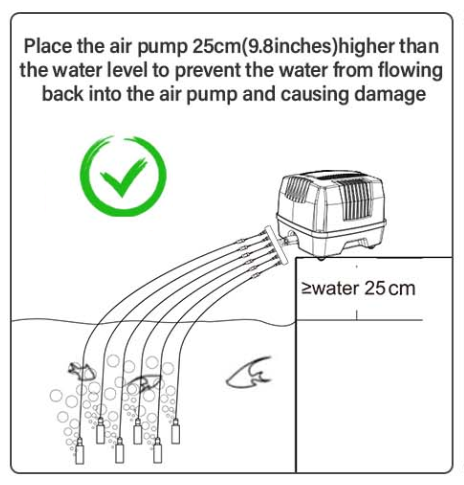 Place the air pump 25cm(9.8inches)higher than the water level to prevent the water from flowing back into the air pump and causing damage

≥water 25cm